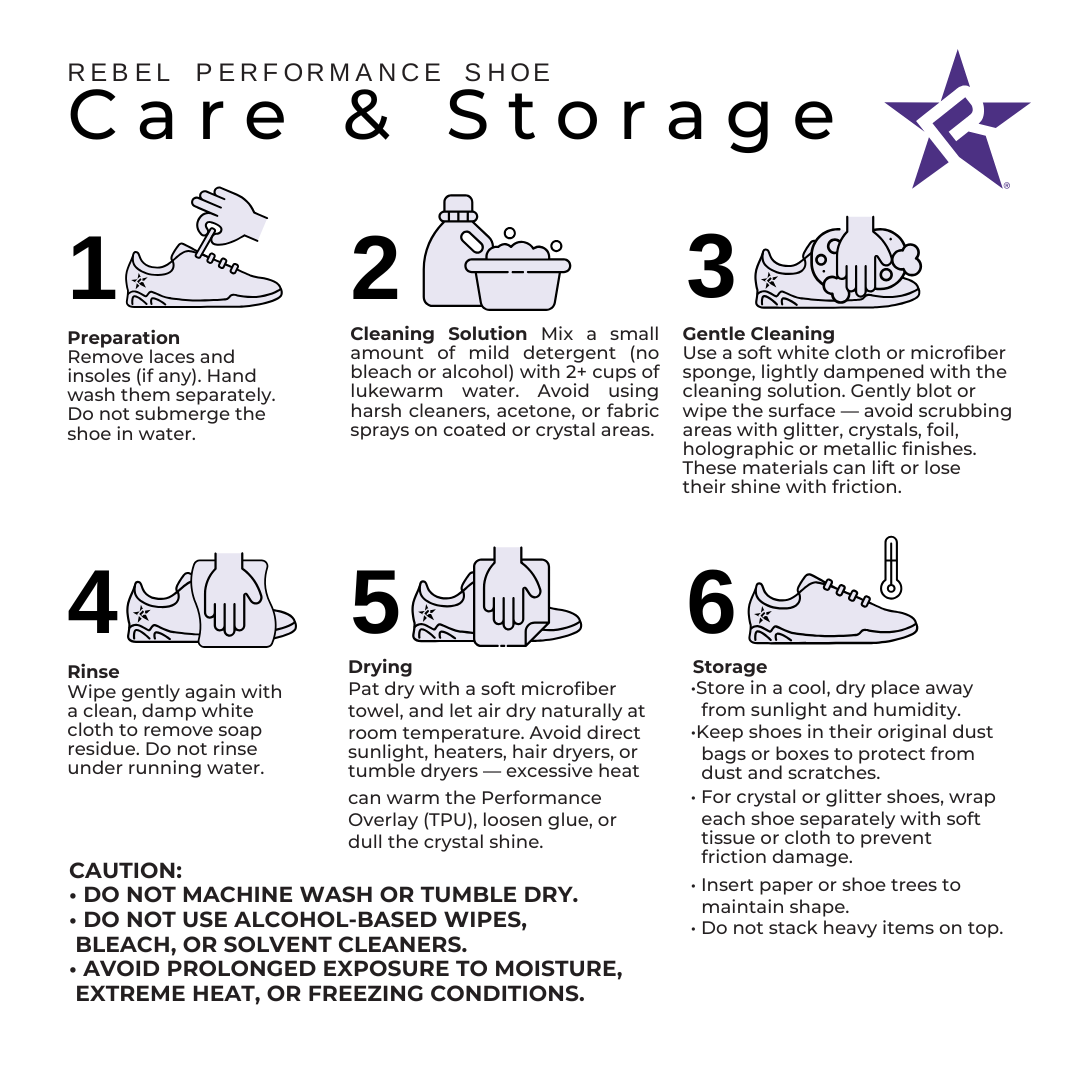 REBEL PERFORMANCE SHOE
Care & Storage

1
Preparation
Remove laces and insoles (if any). Hand wash them separately. Do not submerge the shoe in water.

2
Cleaning Solution Mix a small amount of mild detergent (no bleach or alcohol) with 2+ cups of lukewarm water. Avoid using harsh cleaners, acetone, or fabric sprays on coated or crystal areas.

3
Gentle Cleaning
Use a soft white cloth or microfiber sponge, lightly dampened with the cleaning solution. Gently blot or wipe the surface — avoid scrubbing areas with glitter, crystals, foil, holographic or metallic finishes. These materials can lift or lose their shine with friction.

4
Rinse
Wipe gently again with a clean, damp white cloth to remove soap residue. Do not rinse under running water.

5
Drying
Pat dry with a soft microfiber towel, and let air dry naturally at room temperature. Avoid direct sunlight, heaters, hair dryers, or tumble dryers — excessive heat can warm the Performance Overlay (TPU), loosen glue, or dull the crystal shine.

6
Storage
•Store in a cool, dry place away from sunlight and humidity.
•Keep shoes in their original dust bags or boxes to protect from dust and scratches.
• For crystal or glitter shoes, wrap each shoe separately with soft tissue or cloth to prevent friction damage.
• Insert paper or shoe trees to maintain shape.
• Do not stack heavy items on top.

CAUTION:
• DO NOT MACHINE WASH OR TUMBLE DRY.
• DO NOT USE ALCOHOL-BASED WIPES, BLEACH, OR SOLVENT CLEANERS.
• AVOID PROLONGED EXPOSURE TO MOISTURE, EXTREME HEAT, OR FREEZING CONDITIONS.